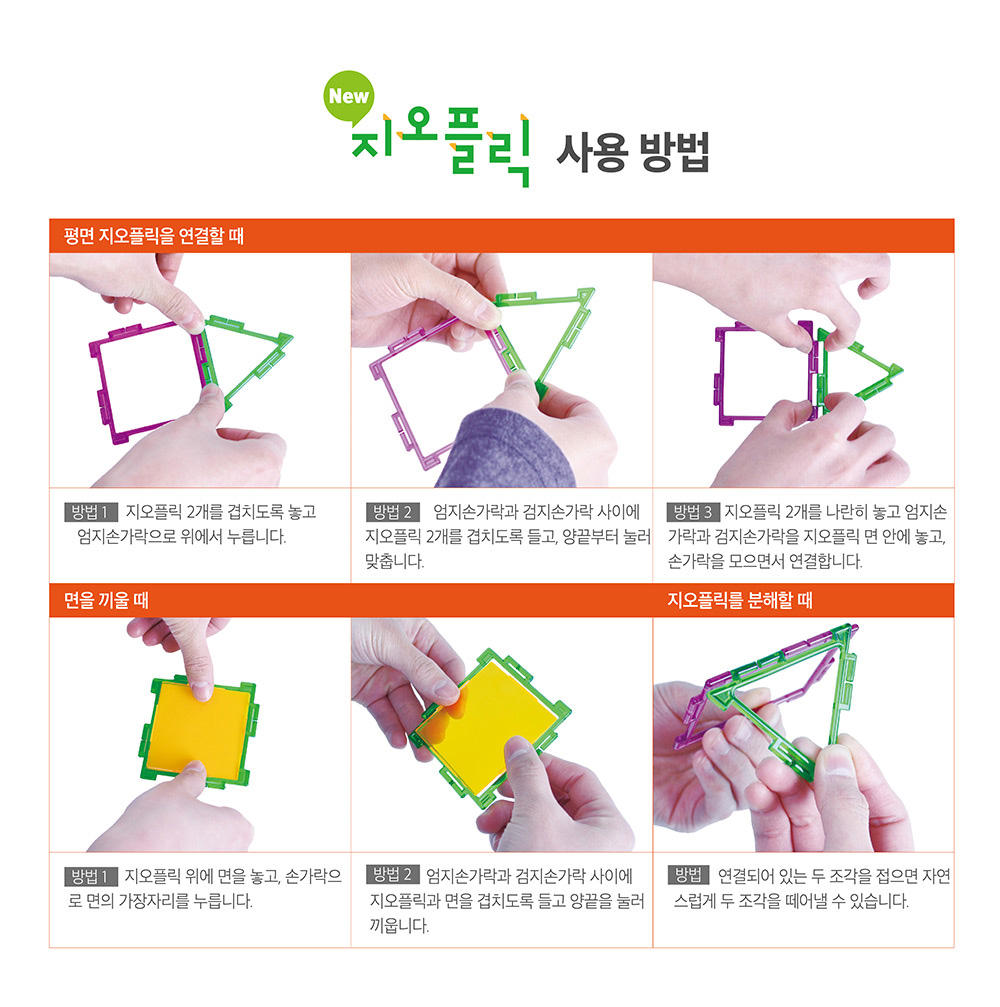 New
지오플릭 사용 방법

평면 지오플릭을 연결할 때

방법 1 지오플릭 2개를 겹치도록 놓고 엄지손가락으로 위에서 누릅니다.

방법 2 엄지손가락과 검지손가락 사이에 지오플릭 2개를 겹치도록 들고, 양끝부터 눌러 맞춥니다.

방법 3 지오플릭 2개를 나란히 놓고 엄지손가락과 검지손가락을 지오플릭 면 안에 놓고, 손가락을 모으면서 연결합니다.

면을 끼울 때

방법 1 지오플릭 위에 면을 놓고, 손가락으로 면의 가장자리를 누릅니다.

방법 2 엄지손가락과 검지손가락 사이에 지오플릭과 면을 겹치도록 들고 양끝을 눌러 끼웁니다.

지오플릭를 분해할 때

방법 연결되어 있는 두 조각을 접으면 자연스럽게 두 조각을 떼어낼 수 있습니다.